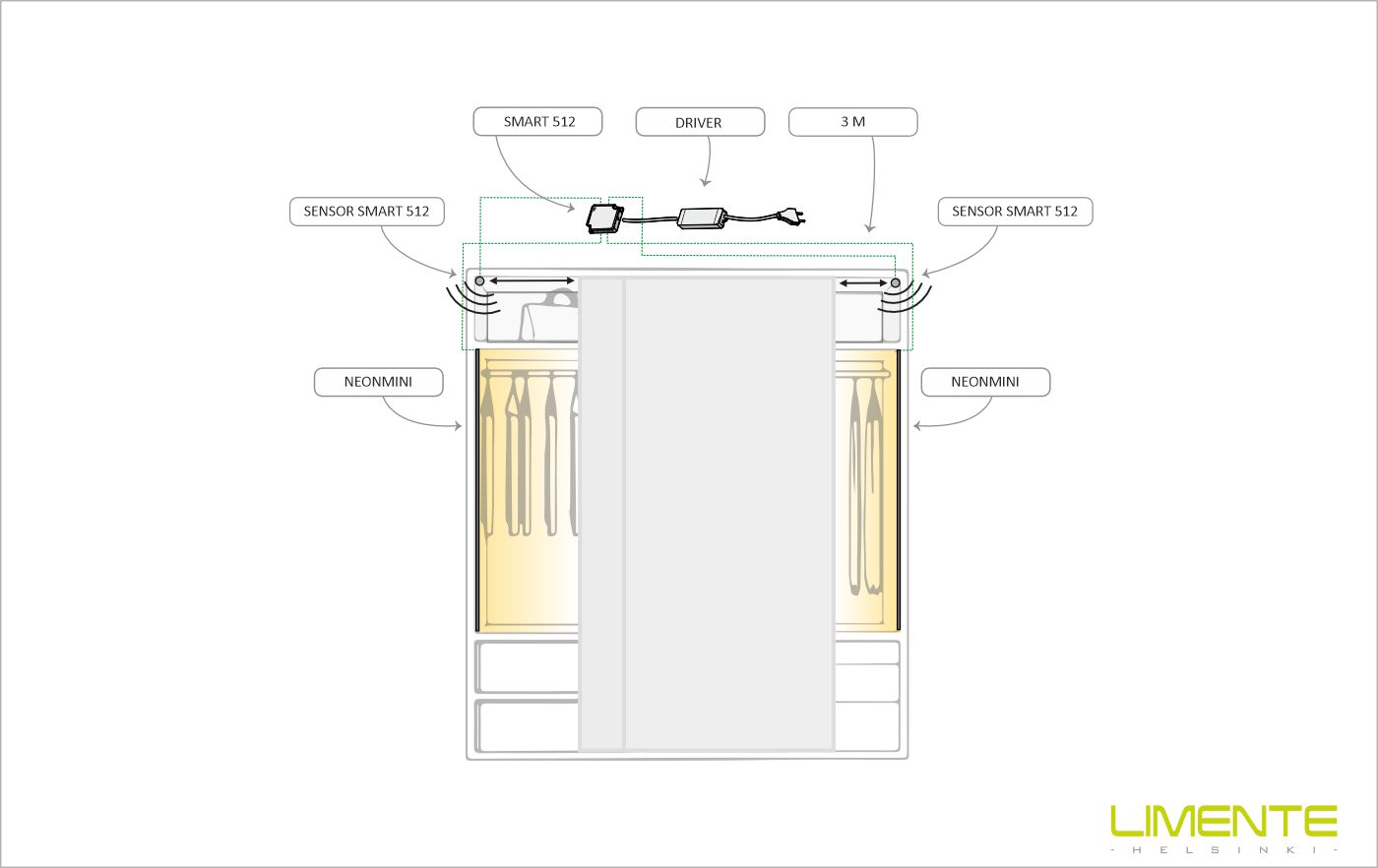 SMART 512

DRIVER

3 M

SENSOR SMART 512

SENSOR SMART 512

NEONMINI

NEONMINI

LIMENTE
- H E L S I N K I -