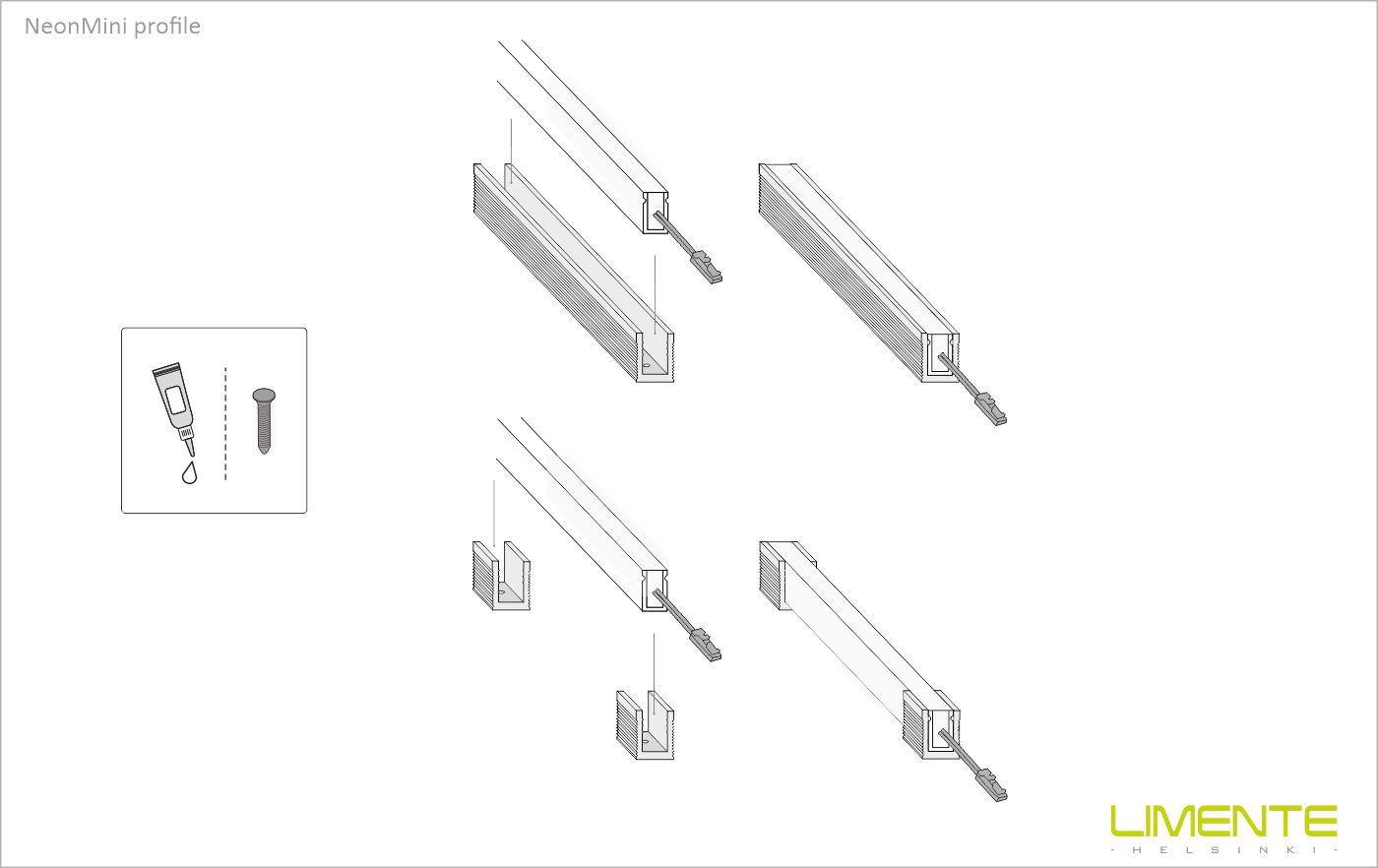 NeonMini profile

LIMENTE
- H E L S I N K I -