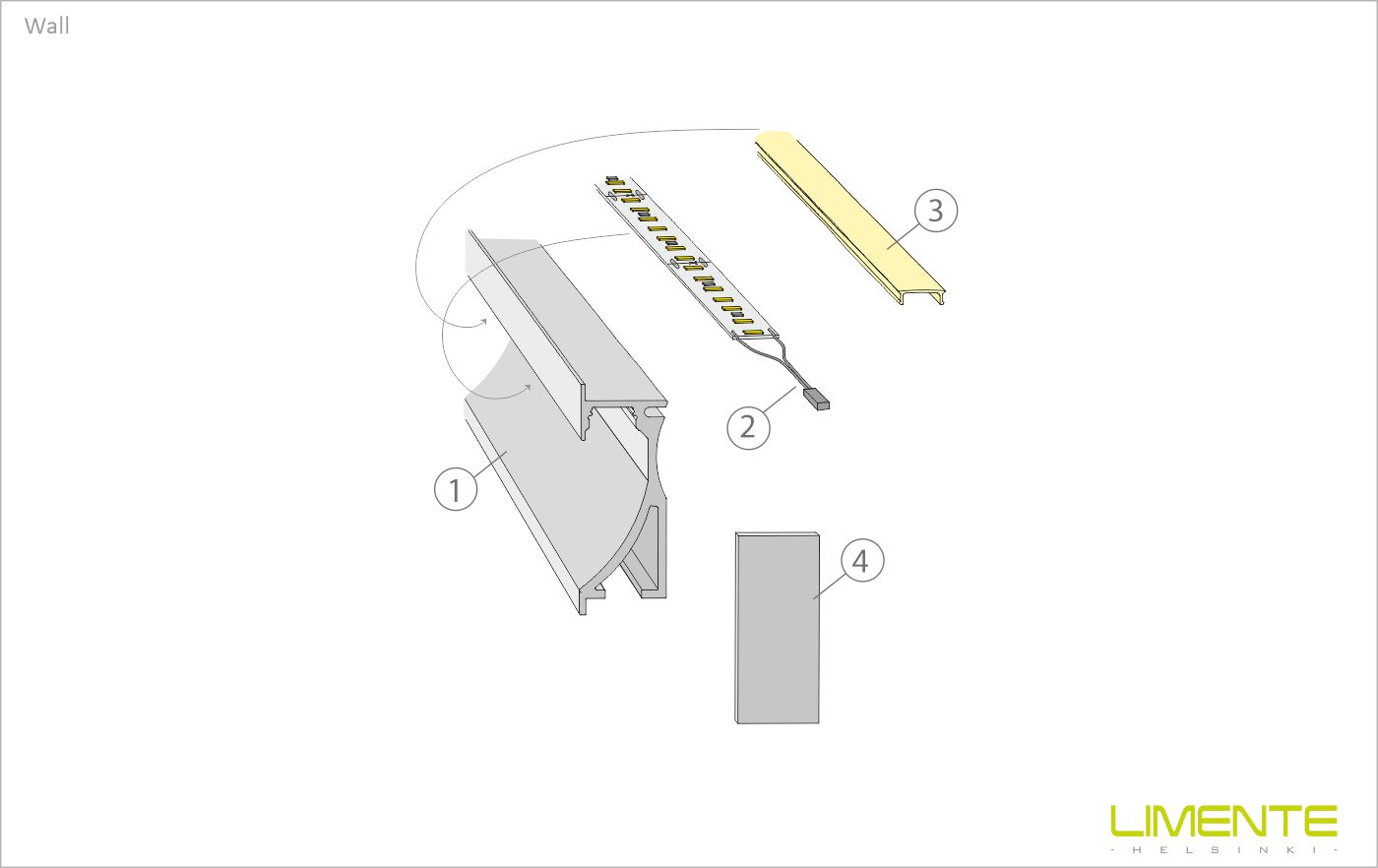 Wall

3

2

1

4

LIMENTE
- HELSINKI -