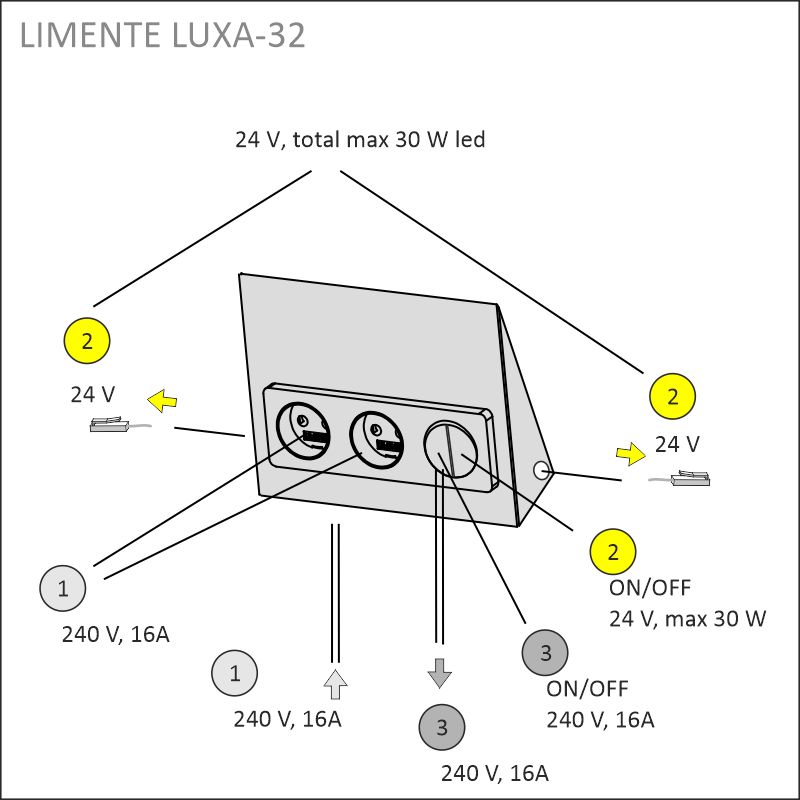 LIMENTE LUXA-32

24 V, total max 30 W led

2

24 V

2

24 V

2

ON/OFF
24 V, max 30 W

1

240 V, 16A

1

240 V, 16A

3

ON/OFF
240 V, 16A

3

240 V, 16A