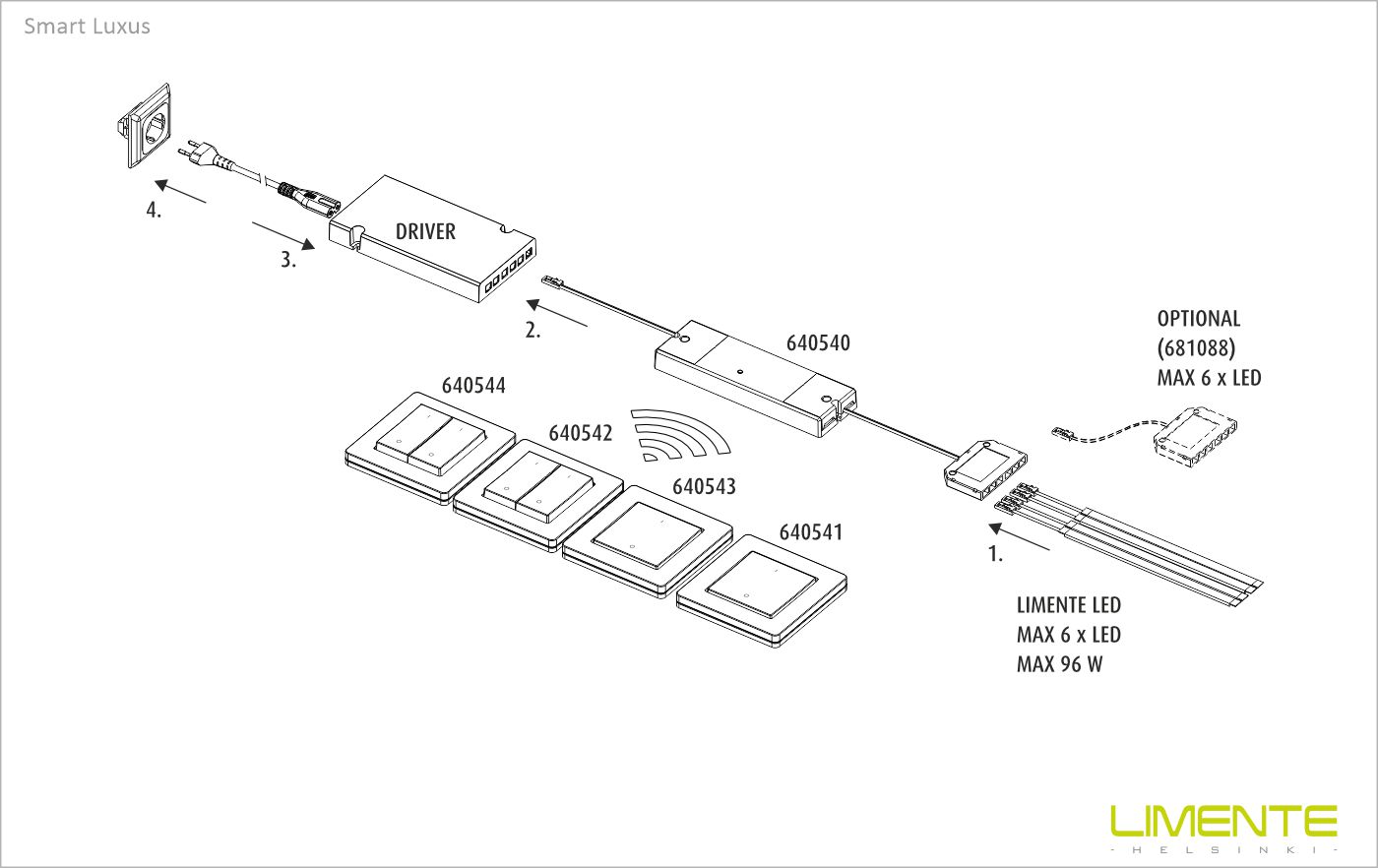 Smart Luxus

4.

3.

DRIVER

2.

640540

OPTIONAL
(681088)
MAX 6 x LED

640544

640542

640543

640541

1.

LIMENTE LED
MAX 6 x LED
MAX 96 W

LIMENTE
- H E L S I N K I -