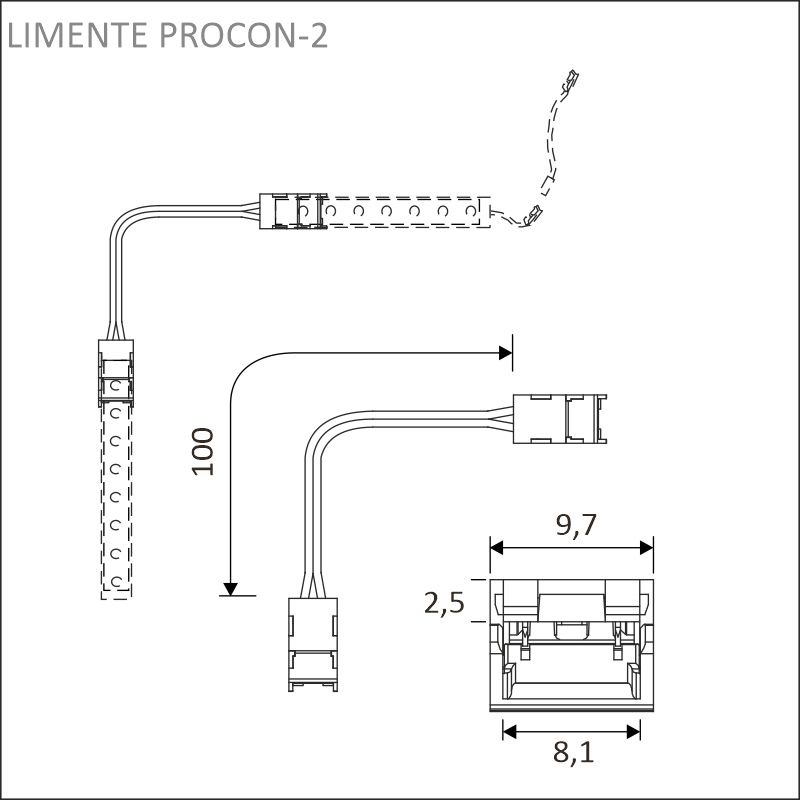 LIMENTE PROCON-2

100

9,7

2,5

8,1