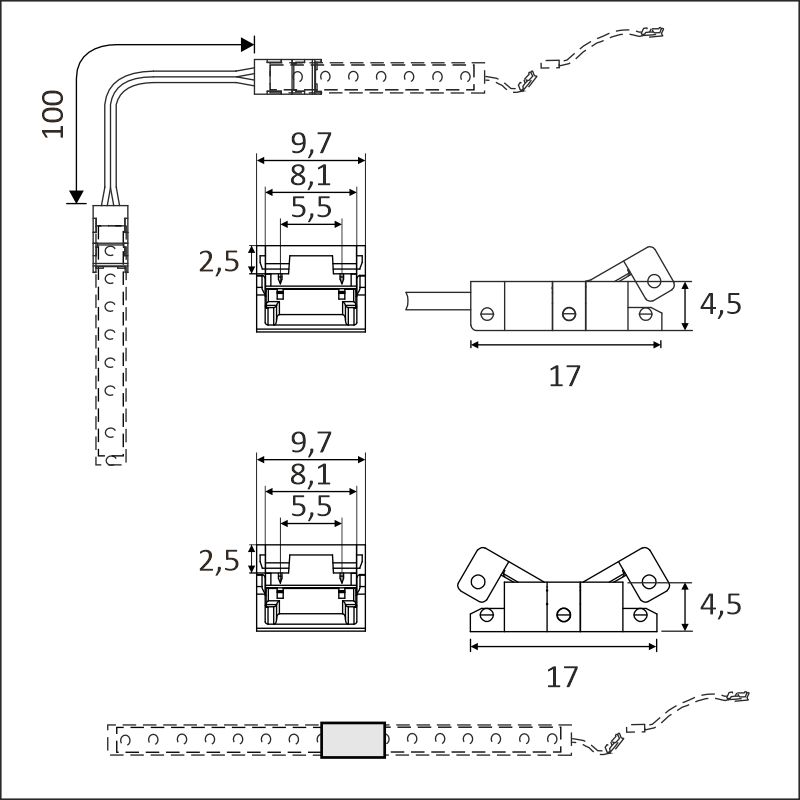 100

9,7
8,1
5,5
2,5

4,5
17

9,7
8,1
5,5
2,5

4,5
17