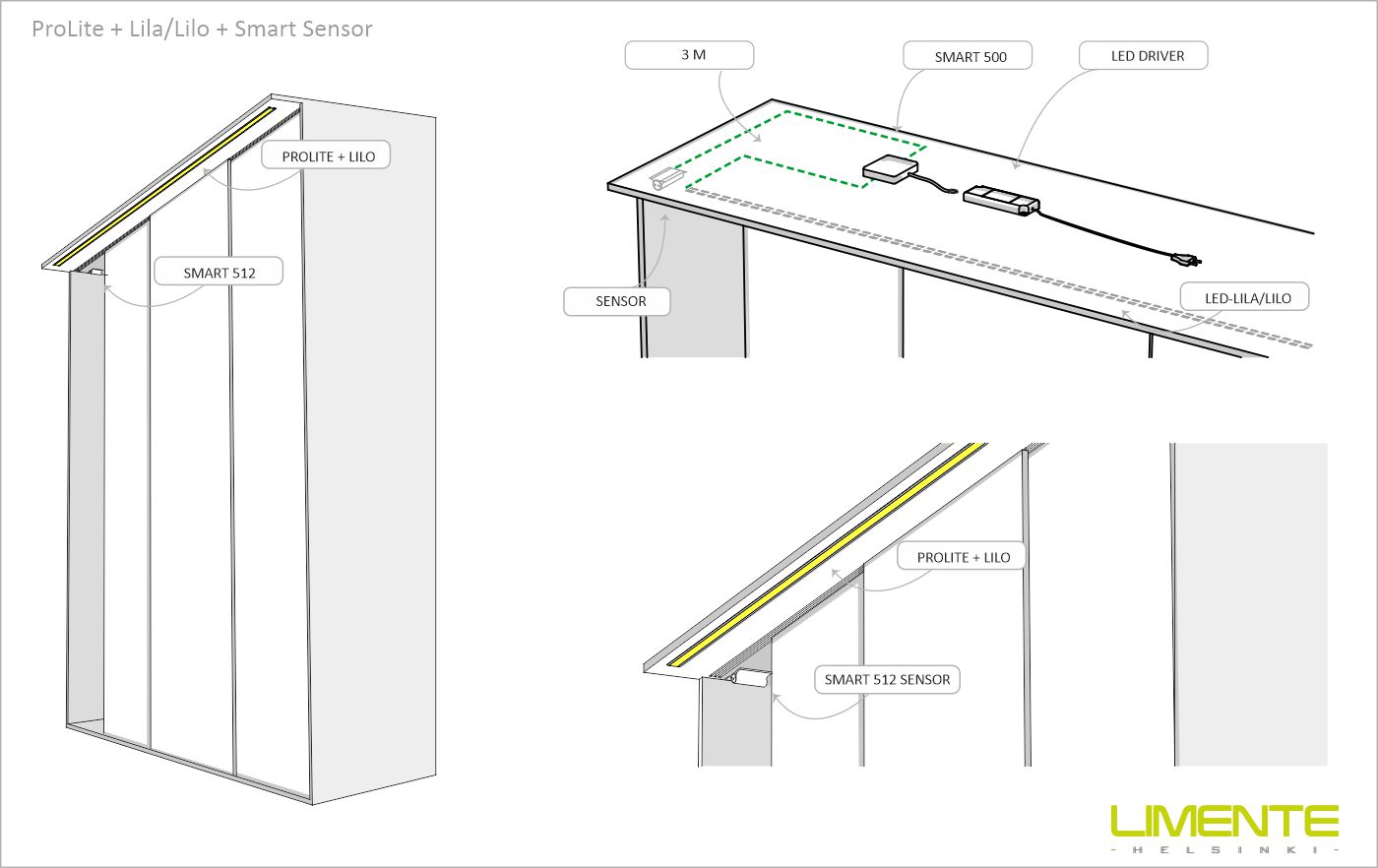 ProLite + Lila/Lilo + Smart Sensor

PROLITE + LILO

SMART 512

3 M

SMART 500

LED DRIVER

SENSOR

LED-LILA/LILO

PROLITE + LILO

SMART 512 SENSOR

LIMENTE
- HELSINKI -