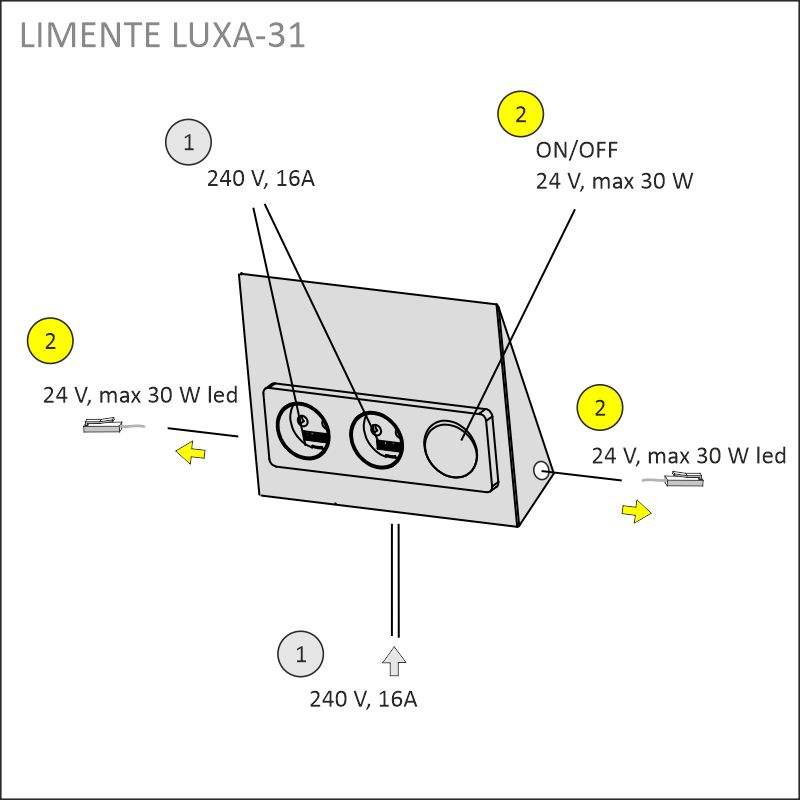 LIMENTE LUXA-31

1

240 V, 16A

2

ON/OFF

24 V, max 30 W

2

24 V, max 30 W led

2

24 V, max 30 W led

1

240 V, 16A